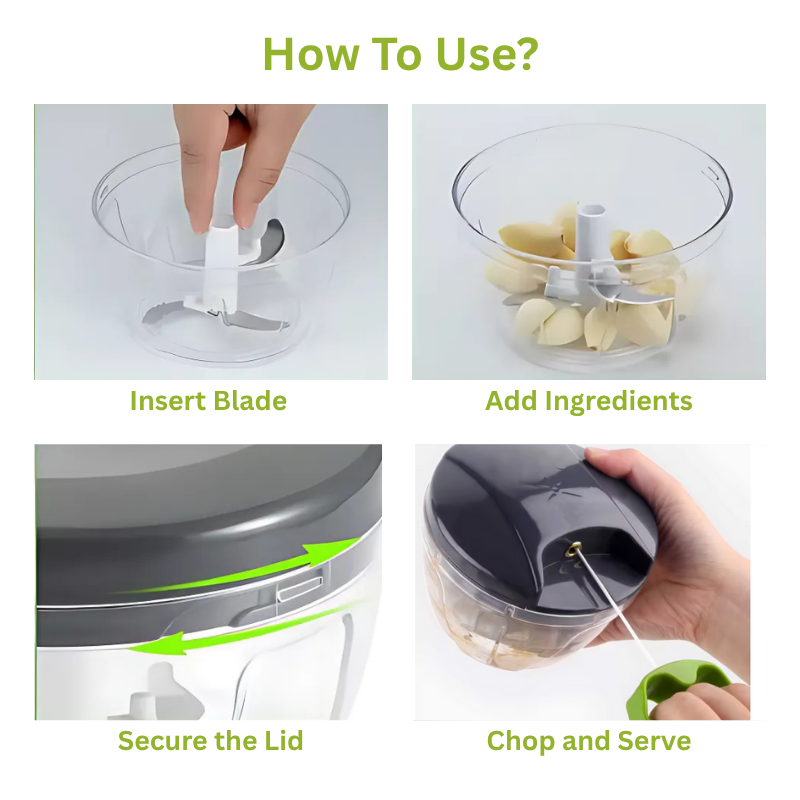 How To Use?

Insert Blade

Add Ingredients

Secure the Lid

Chop and Serve