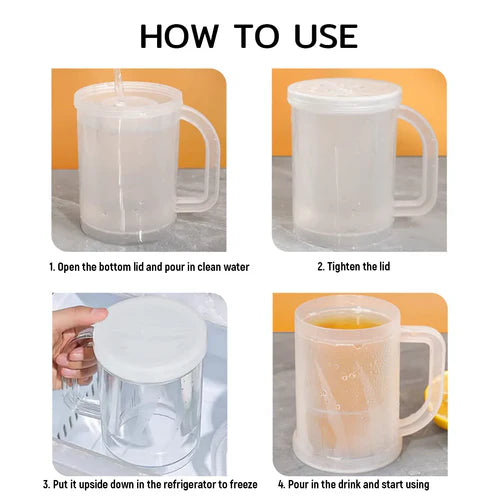 HOW TO USE

1. Open the bottom lid and pour in clean water

2. Tighten the lid

3. Put it upside down in the refrigerator to freeze

4. Pour in the drink and start using